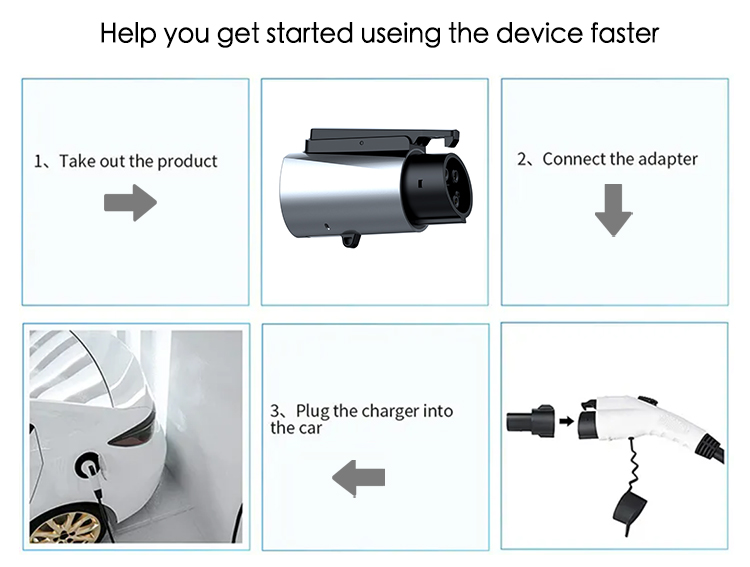 Help you get started useing the device faster

1、Take out the product

2、Connect the adapter

3、Plug the charger into the car