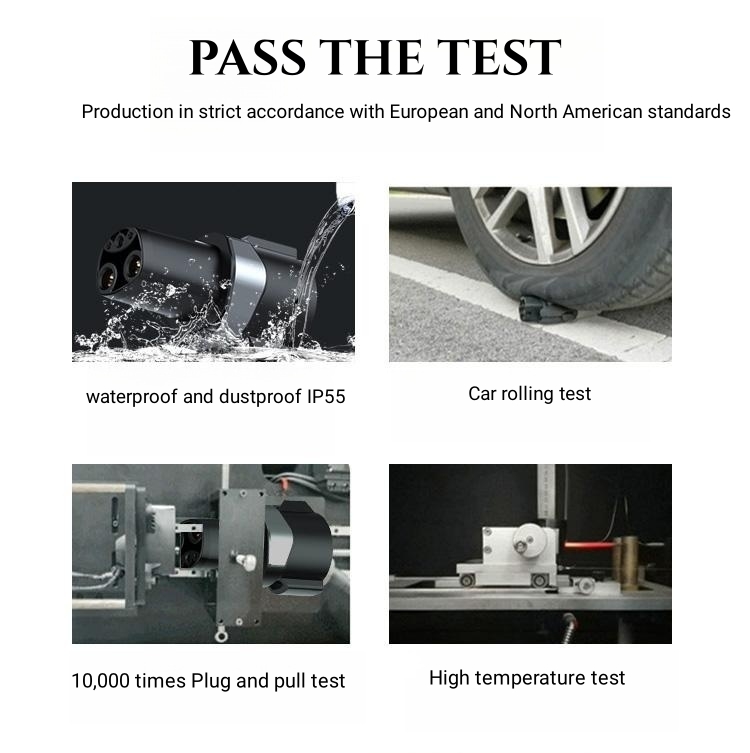 PASS THE TEST

Production in strict accordance with European and North American standards

waterproof and dustproof IP55

Car rolling test

10,000 times Plug and pull test

High temperature test